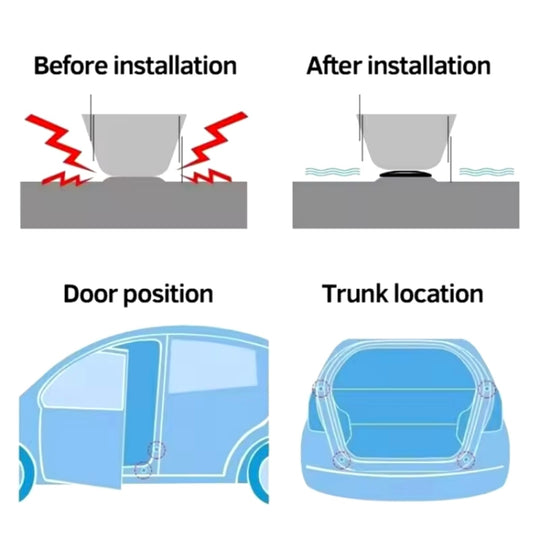 Before installation

After installation

Door position

Trunk location