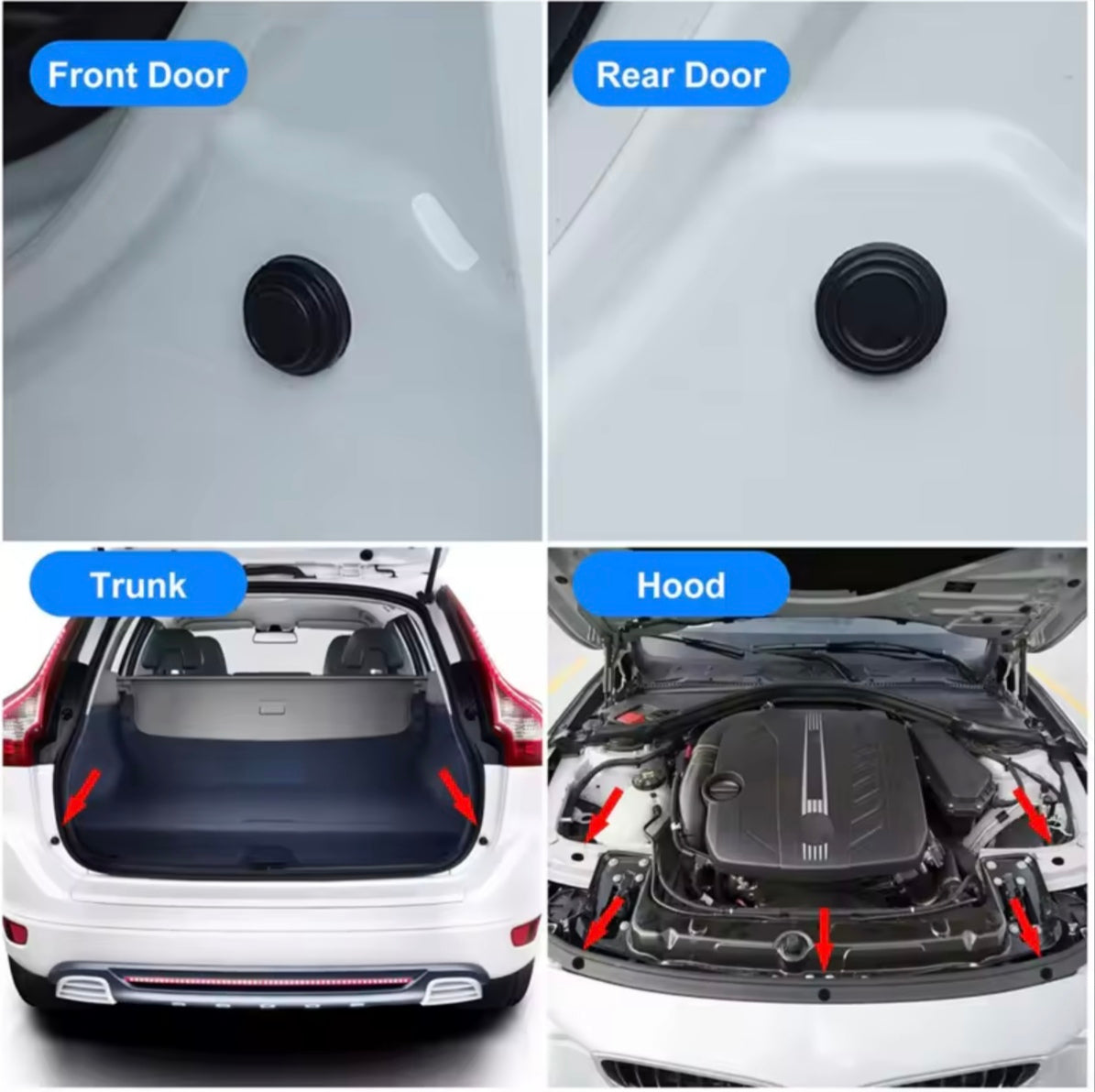 Front Door

Rear Door

Trunk

Hood