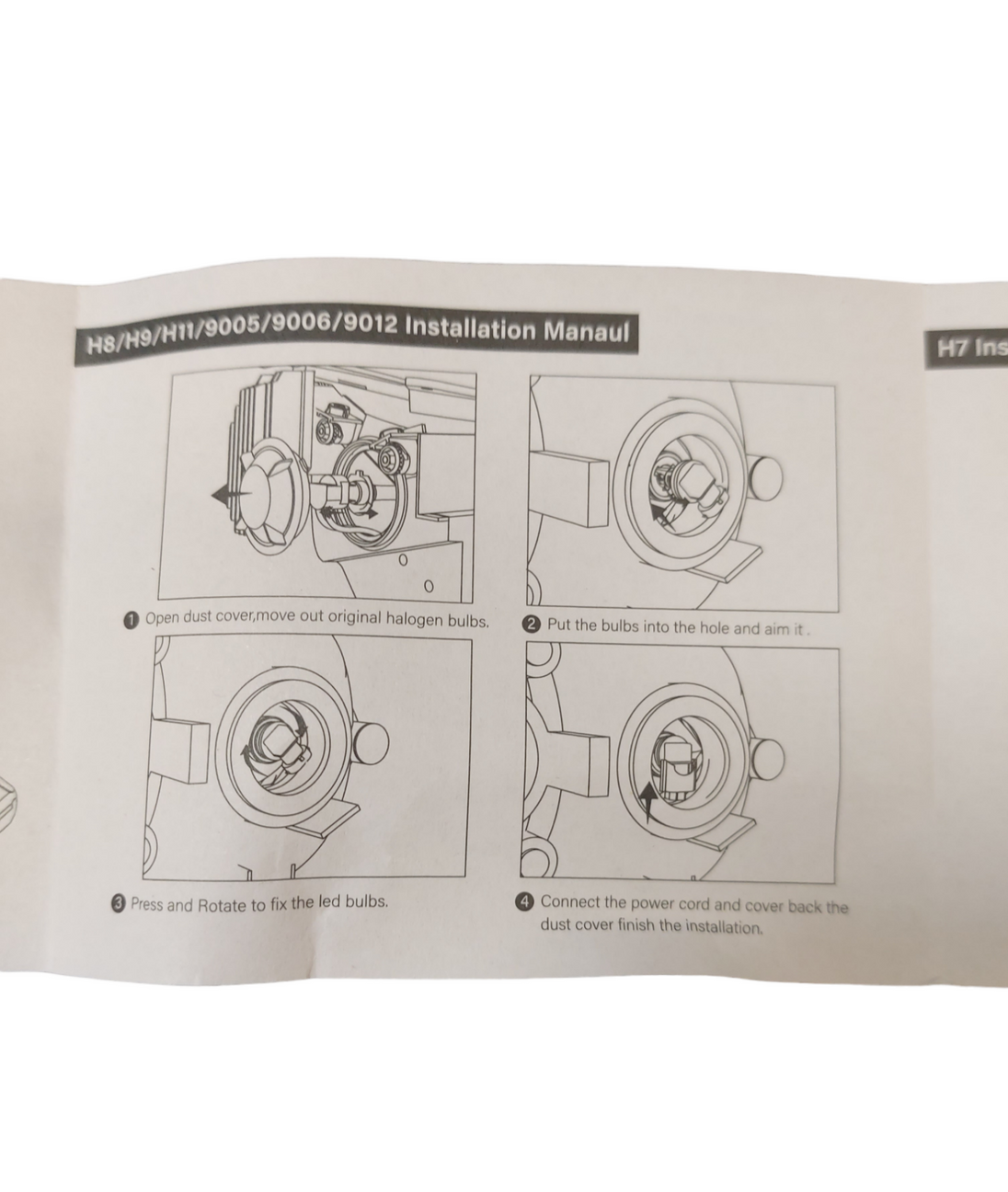 H8/H9/H11/9005/9006/9012 Installation Manaul

H7 Ins

❶ Open dust cover,move out original halogen bulbs.

❷ Put the bulbs into the hole and aim it .

❸ Press and Rotate to fix the led bulbs.

❹ Connect the power cord and cover back the dust cover finish the installation.