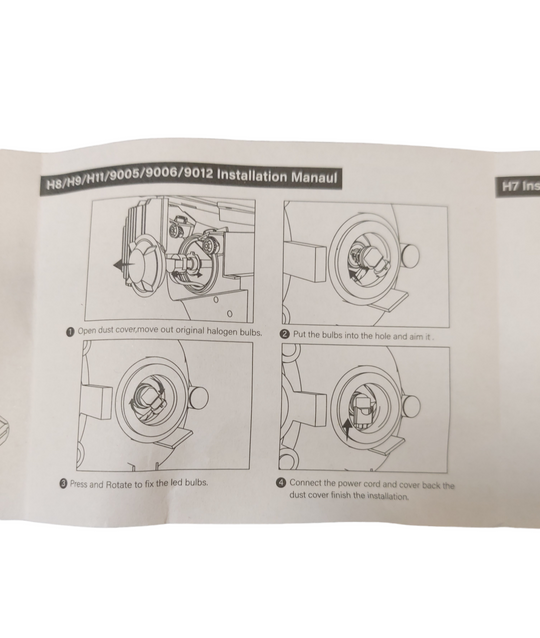 H8/H9/H11/9005/9006/9012 Installation Manaul

H7 Ins

❶ Open dust cover,move out original halogen bulbs.

❷ Put the bulbs into the hole and aim it .

❸ Press and Rotate to fix the led bulbs.

❹ Connect the power cord and cover back the dust cover finish the installation.