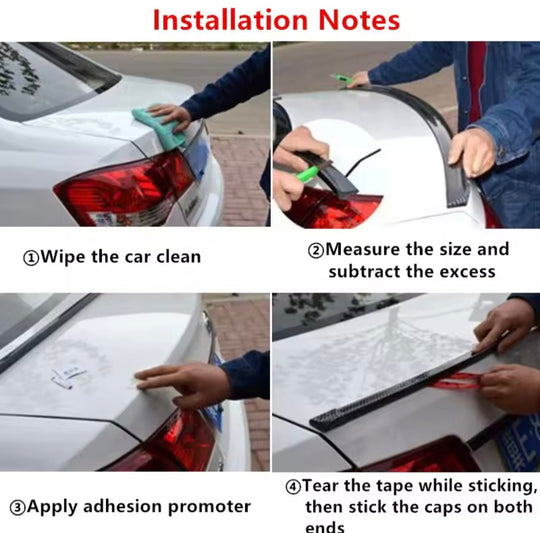 Installation Notes

①Wipe the car clean

②Measure the size and subtract the excess

③Apply adhesion promoter

④Tear the tape while sticking, then stick the caps on both ends