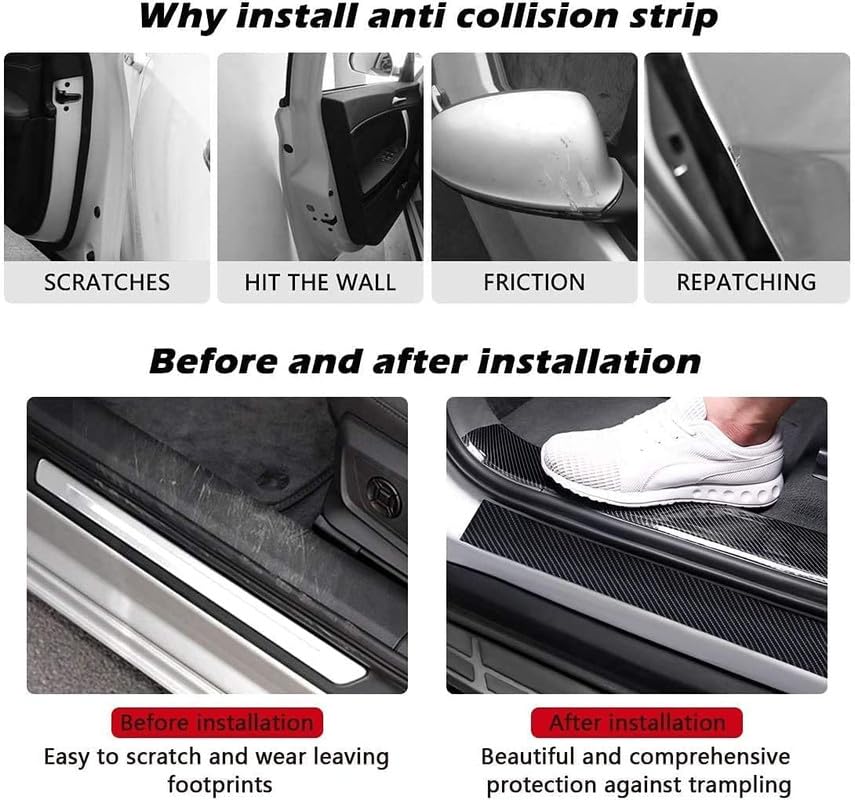 Why install anti collision strip

SCRATCHES

HIT THE WALL

FRICTION

REPATCHING

Before and after installation

Before installation

Easy to scratch and wear leaving footprints

After installation

Beautiful and comprehensive protection against trampling