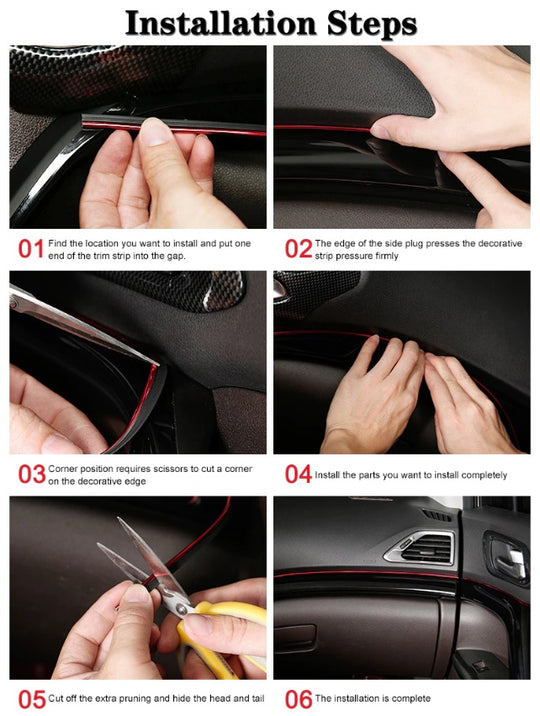 Installation Steps

01 Find the location you want to install and put one end of the trim strip into the gap.

02 The edge of the side plug presses the decorative strip pressure firmly

03 Corner position requires scissors to cut a corner on the decorative edge

04 Install the parts you want to install completely

05 Cut off the extra pruning and hide the head and tail

06 The installation is complete